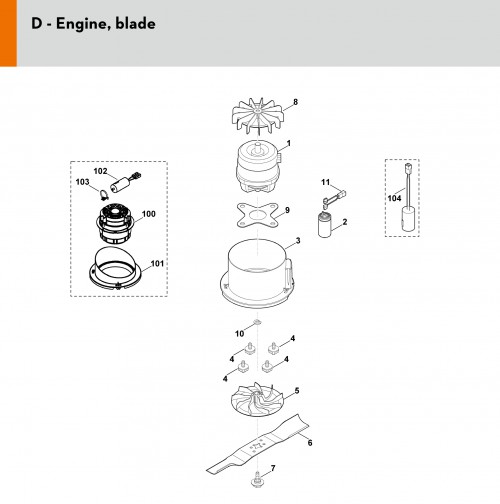 D - Engine, blade

8
1
102
103
100
101
11
104
9
2
3
10
4
4
4
4
5
6
7